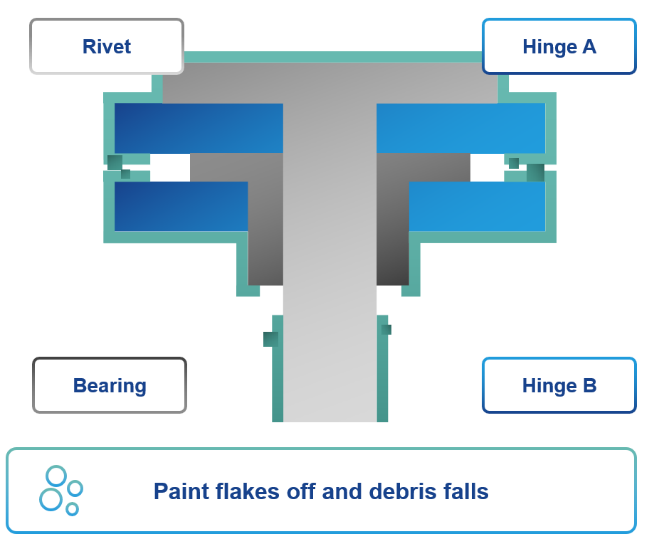 Rivet

Hinge A

Bearing

Hinge B

Paint flakes off and debris falls